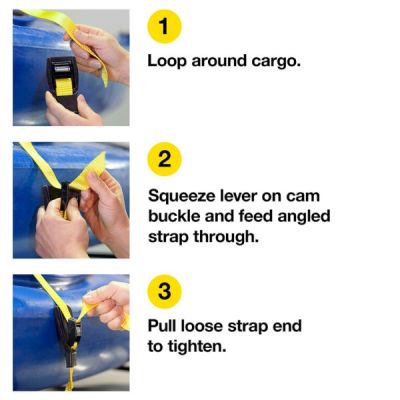 1

Loop around cargo.

2

Squeeze lever on cam buckle and feed angled strap through.

3

Pull loose strap end to tighten.