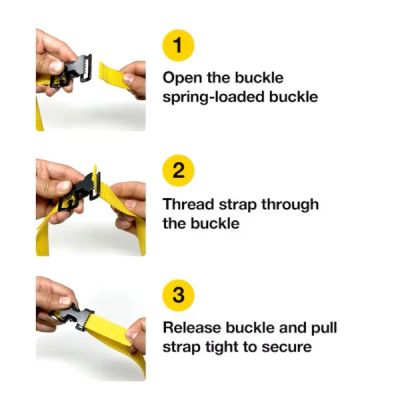 1

Open the buckle spring-loaded buckle

2

Thread strap through the buckle

3

Release buckle and pull strap tight to secure