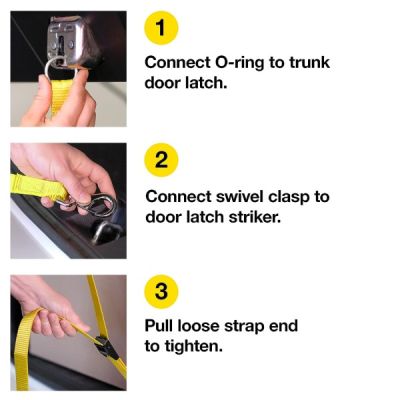 1

Connect O-ring to trunk door latch.

2

Connect swivel clasp to door latch striker.

3

Pull loose strap end to tighten.