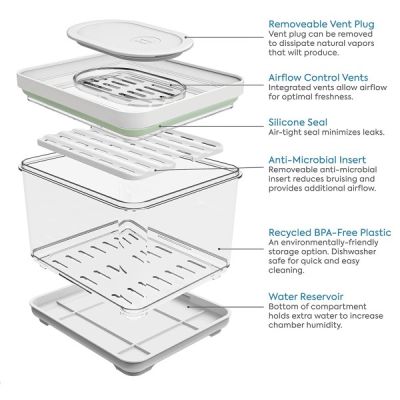 Removeable Vent Plug
Vent plug can be removed to dissipate natural vapors that wilt produce.

Airflow Control Vents
Integrated vents allow airflow for optimal freshness.

Silicone Seal
Air-tight seal minimizes leaks.

Anti-Microbial Insert
Removeable anti-microbial insert reduces bruising and provides additional airflow.

Recycled BPA-Free Plastic
An environmentally-friendly storage option. Dishwasher safe for quick and easy cleaning.

Water Reservoir
Bottom of compartment holds extra water to increase chamber humidity.