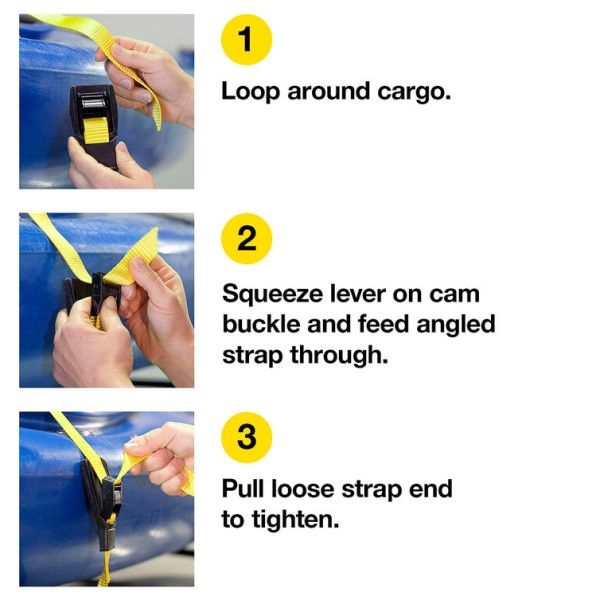 1

Loop around cargo.

2

Squeeze lever on cam buckle and feed angled strap through.

3

Pull loose strap end to tighten.