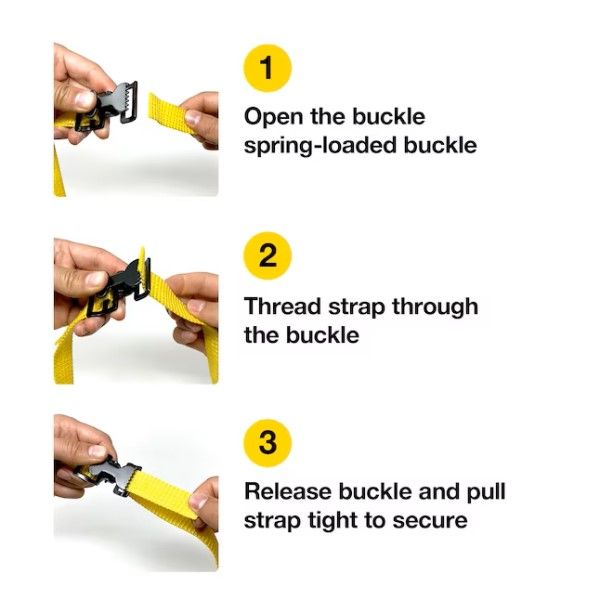 1

Open the buckle spring-loaded buckle

2

Thread strap through the buckle

3

Release buckle and pull strap tight to secure