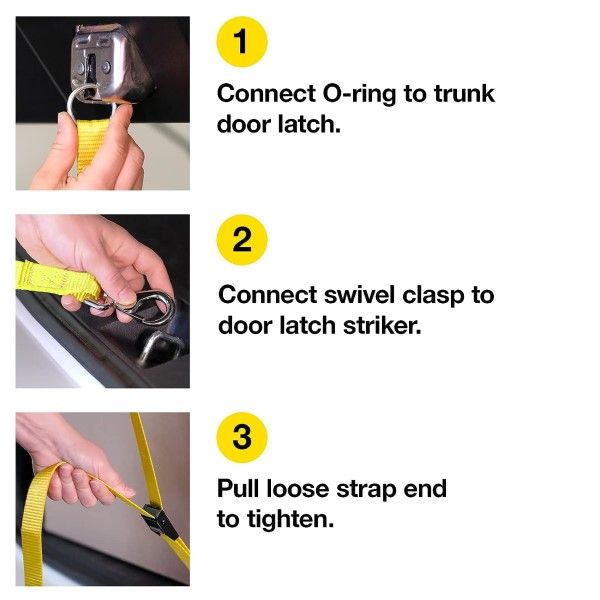 1

Connect O-ring to trunk door latch.

2

Connect swivel clasp to door latch striker.

3

Pull loose strap end to tighten.