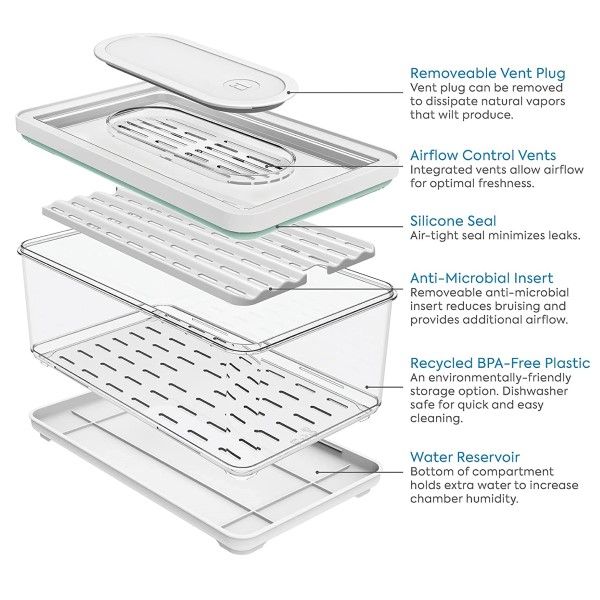 Removeable Vent Plug
Vent plug can be removed to dissipate natural vapors that wilt produce.

Airflow Control Vents
Integrated vents allow airflow for optimal freshness.

Silicone Seal
Air-tight seal minimizes leaks.

Anti-Microbial Insert
Removeable anti-microbial insert reduces bruising and provides additional airflow.

Recycled BPA-Free Plastic
An environmentally-friendly storage option. Dishwasher safe for quick and easy cleaning.

Water Reservoir
Bottom of compartment holds extra water to increase chamber humidity.