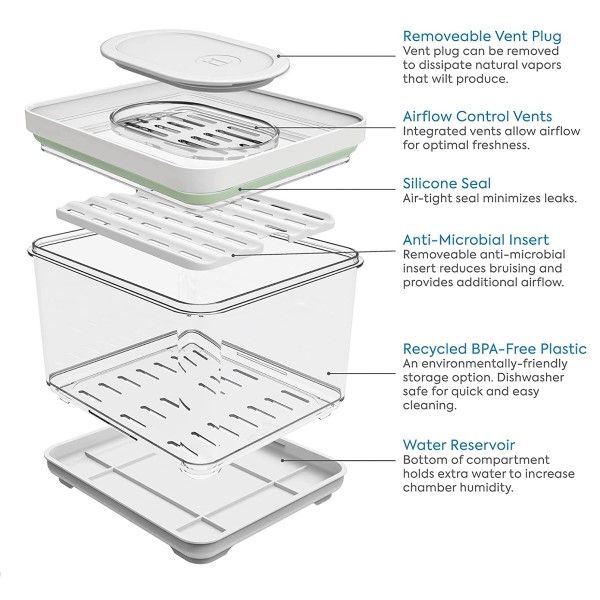 Removeable Vent Plug
Vent plug can be removed to dissipate natural vapors that wilt produce.

Airflow Control Vents
Integrated vents allow airflow for optimal freshness.

Silicone Seal
Air-tight seal minimizes leaks.

Anti-Microbial Insert
Removeable anti-microbial insert reduces bruising and provides additional airflow.

Recycled BPA-Free Plastic
An environmentally-friendly storage option. Dishwasher safe for quick and easy cleaning.

Water Reservoir
Bottom of compartment holds extra water to increase chamber humidity.